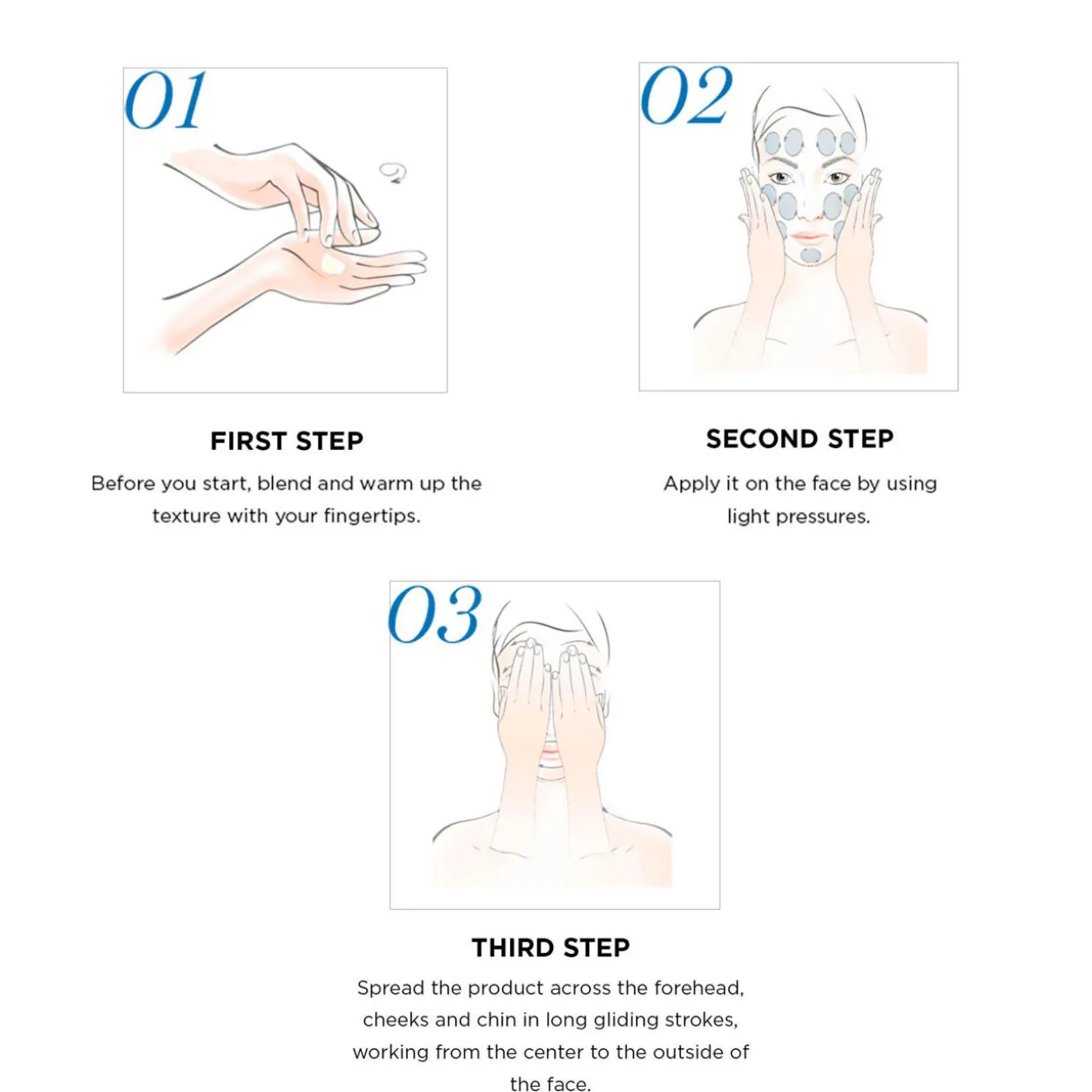 01

FIRST STEP

Before you start, blend and warm up the texture with your fingertips.

02

SECOND STEP

Apply it on the face by using light pressures.

03

THIRD STEP

Spread the product across the forehead, cheeks and chin in long gliding strokes, working from the center to the outside of the face.